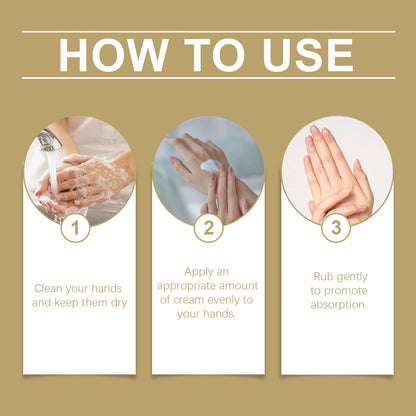 HOW TO USE

1

Clean your hands and keep them dry

2

Apply an appropriate amount of cream evenly to your hands.

3

Rub gently to promote absorption.