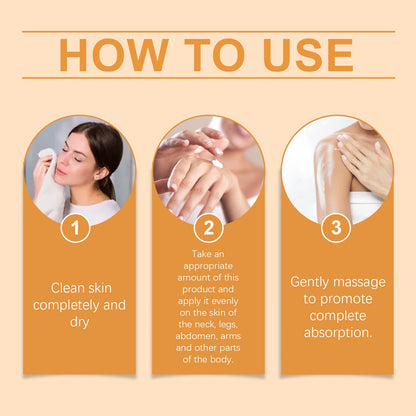 HOW TO USE

1

Clean skin completely and dry

2

Take an appropriate amount of this product and apply it evenly on the skin of the neck, legs, abdomen, arms and other parts of the body.

3

Gently massage to promote complete absorption.