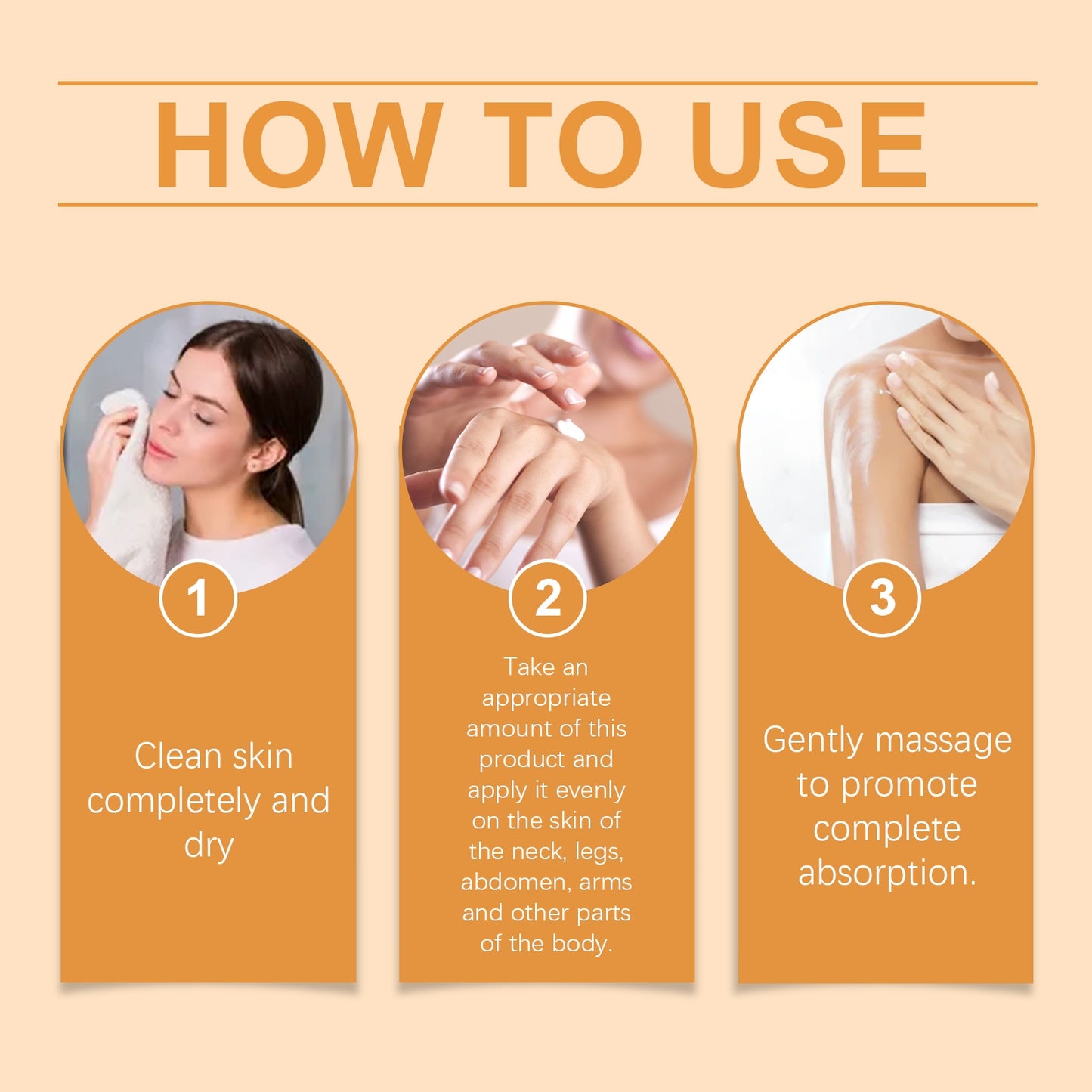 HOW TO USE

1

Clean skin completely and dry

2

Take an appropriate amount of this product and apply it evenly on the skin of the neck, legs, abdomen, arms and other parts of the body.

3

Gently massage to promote complete absorption.