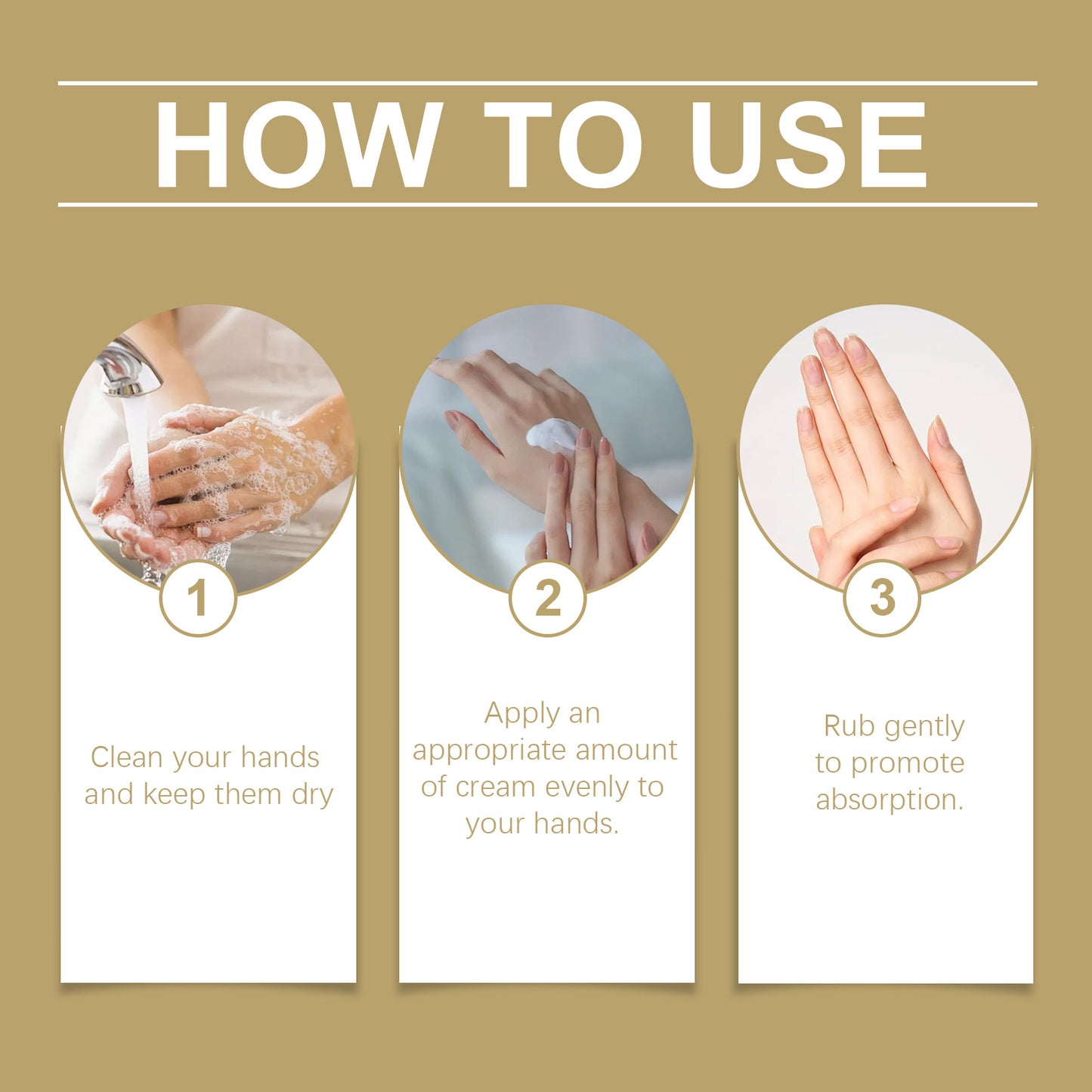 HOW TO USE

1

Clean your hands and keep them dry

2

Apply an appropriate amount of cream evenly to your hands.

3

Rub gently to promote absorption.